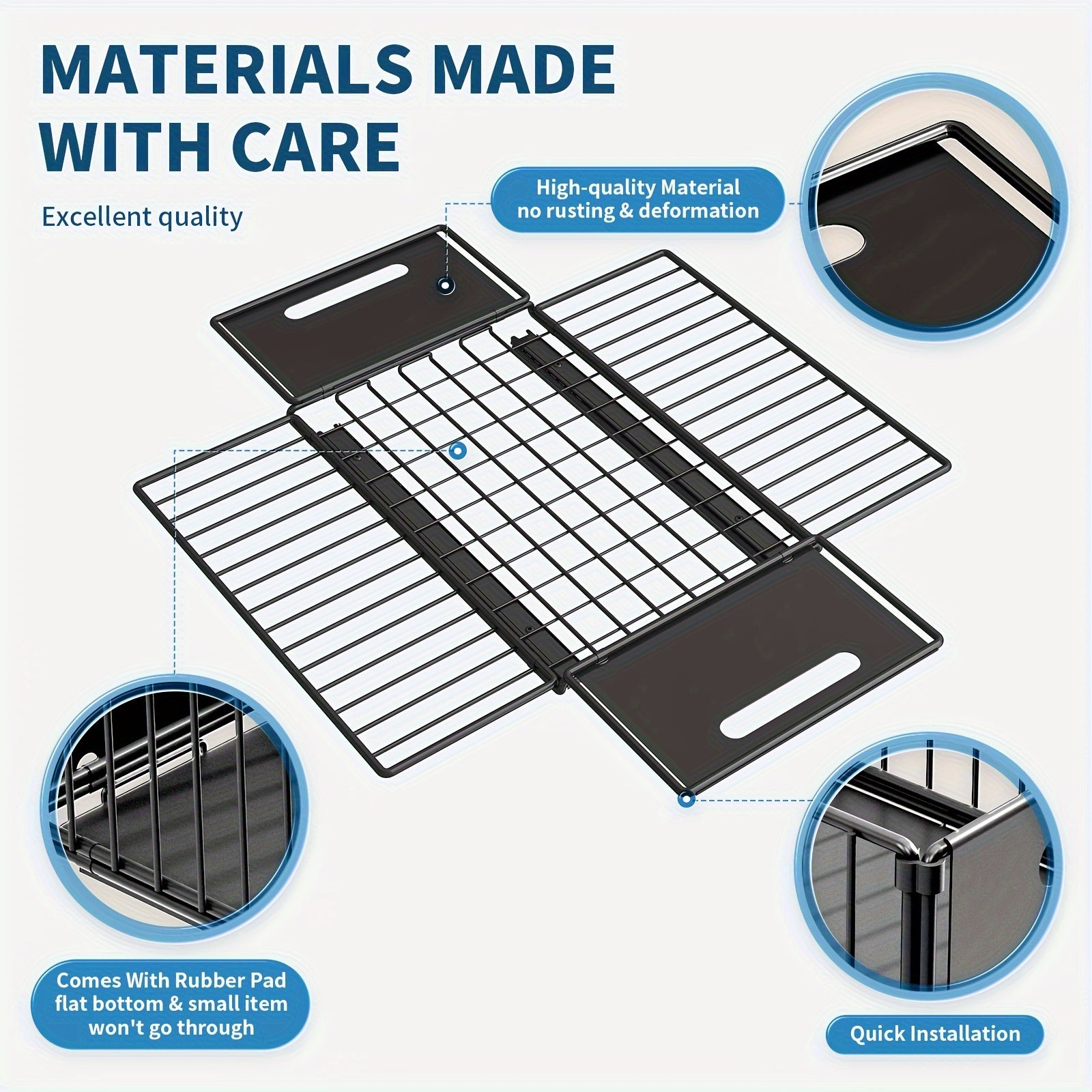 MATERIALS MADE WITH CARE

Excellent quality

High-quality Material
no rusting & deformation

Comes With Rubber Pad
flat bottom & small item
won't go through

Quick Installation