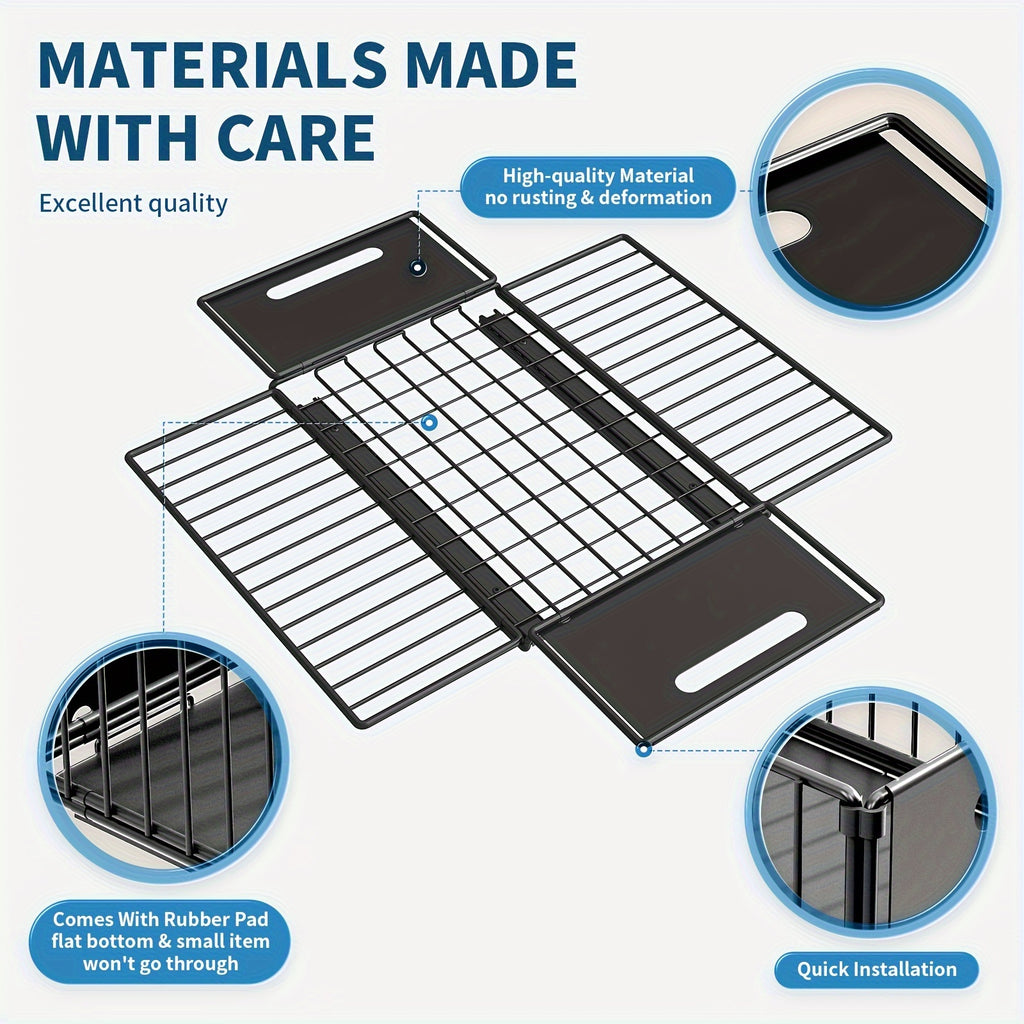 MATERIALS MADE WITH CARE

Excellent quality

High-quality Material
no rusting & deformation

Comes With Rubber Pad
flat bottom & small item
won't go through

Quick Installation